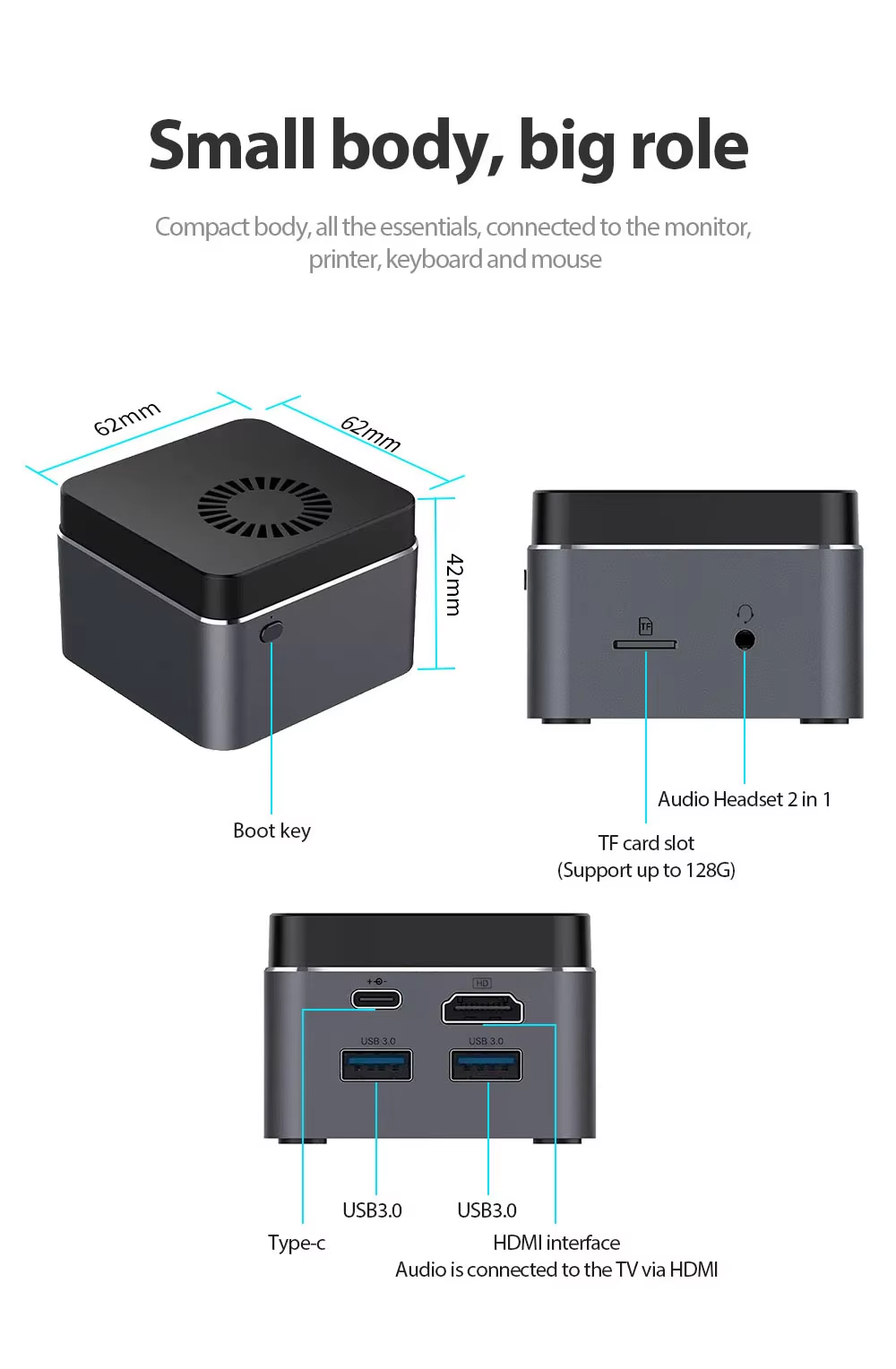 Small body, big role

Compact body, all the essentials, connected to the monitor, printer, keyboard and mouse

62mm

62mm

42mm

Boot key

TF

Audio Headset 2 in 1

TF card slot
(Support up to 128G)

HD

USB 3.0

USB 3.0

USB3.0

USB3.0

Type-c

HDMI interface
Audio is connected to the TV via HDMI