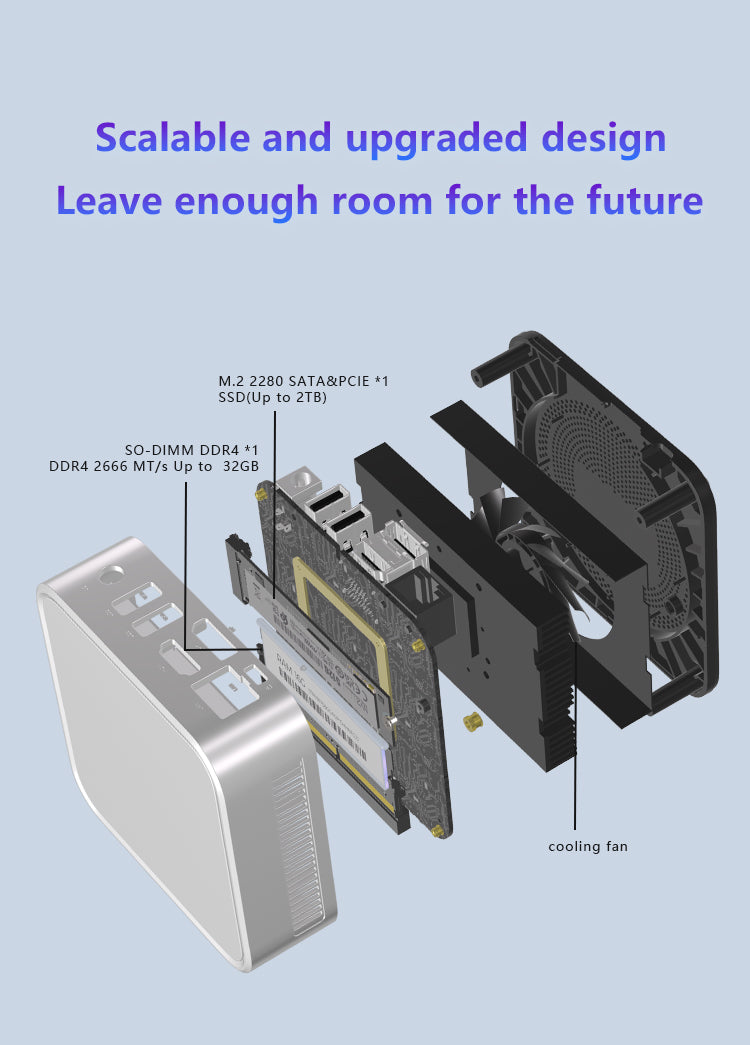 Scalable and upgraded design
Leave enough room for the future

M.2 2280 SATA&PCIE *1
SSD(Up to 2TB)

SO-DIMM DDR4 *1
DDR4 2666 MT/s Up to 32GB

cooling fan